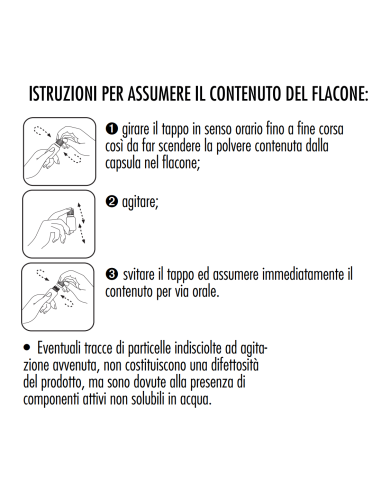 ISTRUZIONI PER ASSUMERE IL CONTENUTO DEL FLACONE:

❶ girare il tappo in senso orario fino a fine corsa così da far scendere la polvere contenuta dalla capsula nel flacone;

❷ agitare;

❸ svitare il tappo ed assumere immediatamente il contenuto per via orale.

• Eventuali tracce di particelle indisciolte ad agitazione avvenuta, non costituiscono una difettosità del prodotto, ma sono dovute alla presenza di componenti attivi non solubili in acqua.